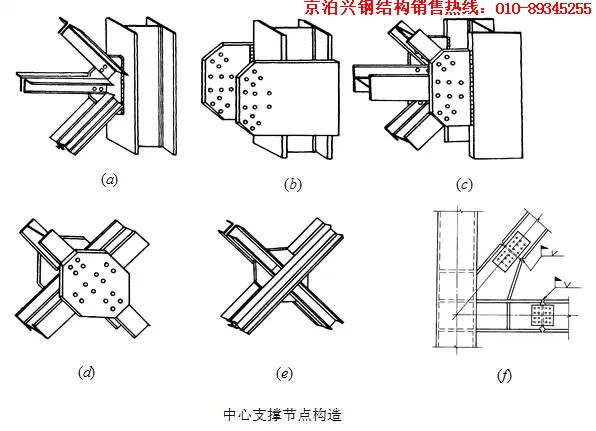 京泊兴钢结构销售热线：010-89345255

(a)

(b)

(c)

(d)

(e)

(f)

中心支撑节点构造